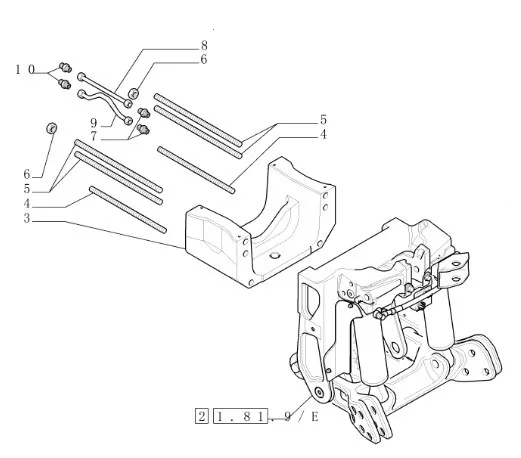 8
6
10
9
7
5
4
6
5
4
3
2 1.81.9/E